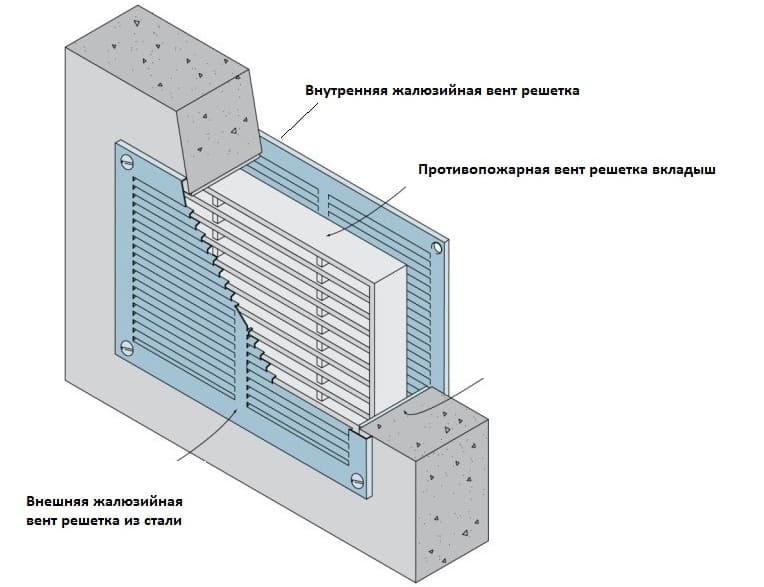 Внутренняя жалюзийная вент решетка

Противопожарная вент решетка вкладыш

Внешняя жалюзийная вент решетка из стали